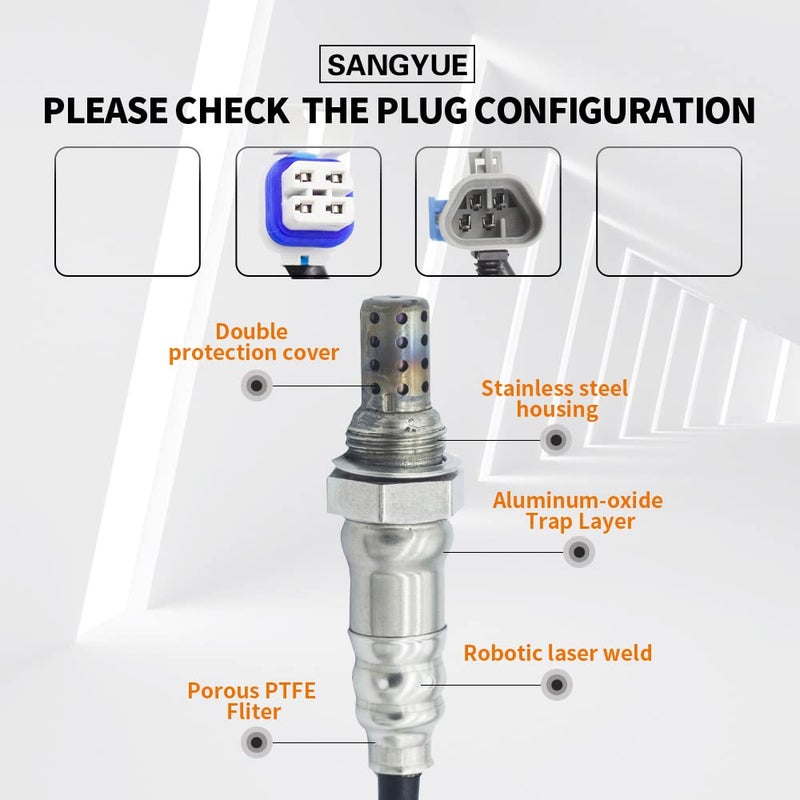 SANGYUE

PLEASE CHECK THE PLUG CONFIGURATION

Double protection cover

Stainless steel housing

Aluminum-oxide Trap Layer

Robotic laser weld

Porous PTFE Fliter